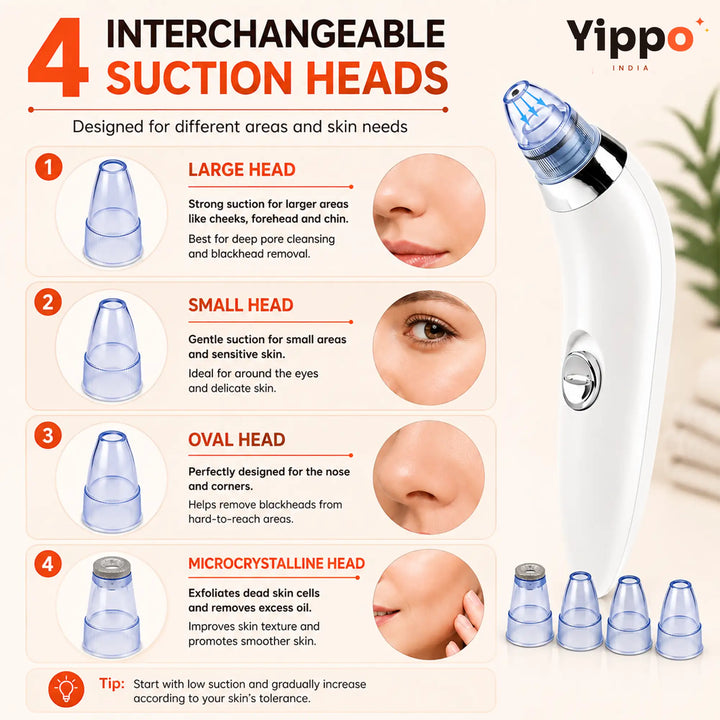 4 INTERCHANGEABLE SUCTION HEADS

Yippo
INDIA

Designed for different areas and skin needs

1
LARGE HEAD
Strong suction for larger areas like cheeks, forehead and chin.
Best for deep pore cleansing and blackhead removal.

2
SMALL HEAD
Gentle suction for small areas and sensitive skin.
Ideal for around the eyes and delicate skin.

3
OVAL HEAD
Perfectly designed for the nose and corners.
Helps remove blackheads from hard-to-reach areas.

4
MICROCRYSTALLINE HEAD
Exfoliates dead skin cells and removes excess oil.
Improves skin texture and promotes smoother skin.

Tip: Start with low suction and gradually increase according to your skin's tolerance.